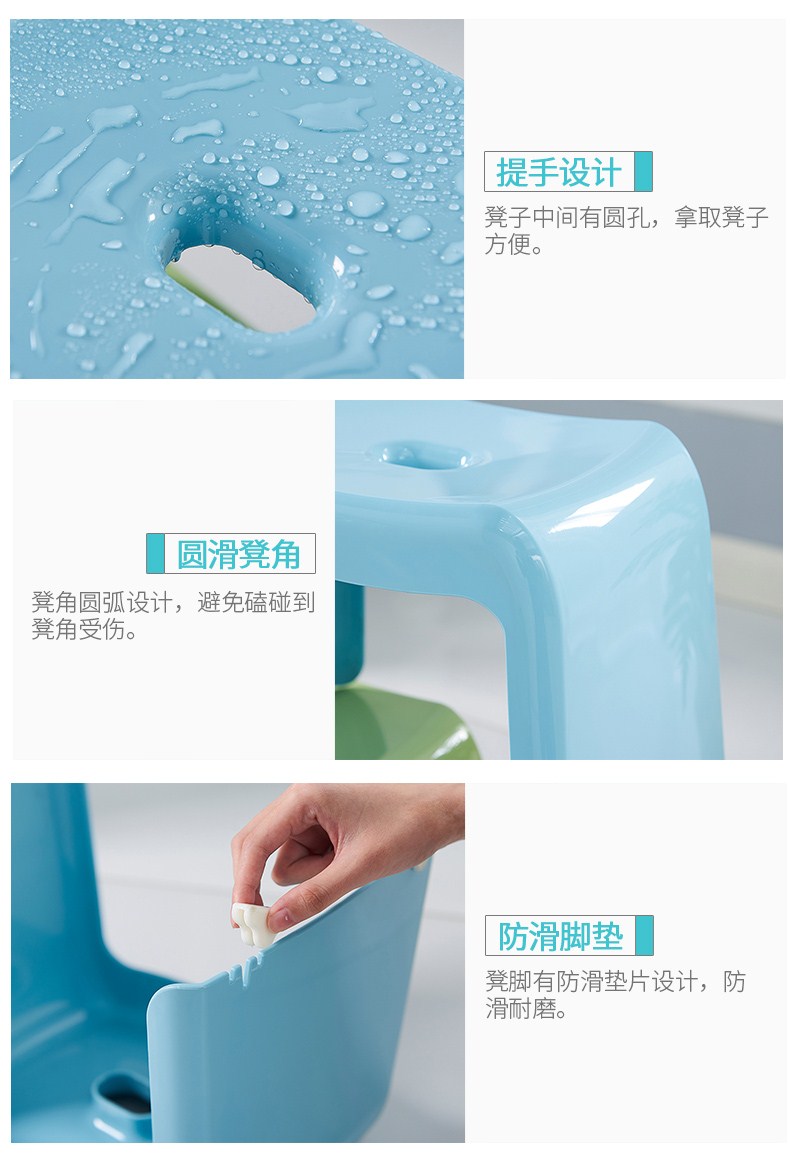 提手设计

凳子中间有圆孔，拿取凳子方便。

圆滑凳角

凳角圆弧设计，避免磕碰到凳角受伤。

防滑脚垫

凳脚有防滑垫片设计，防滑耐磨。